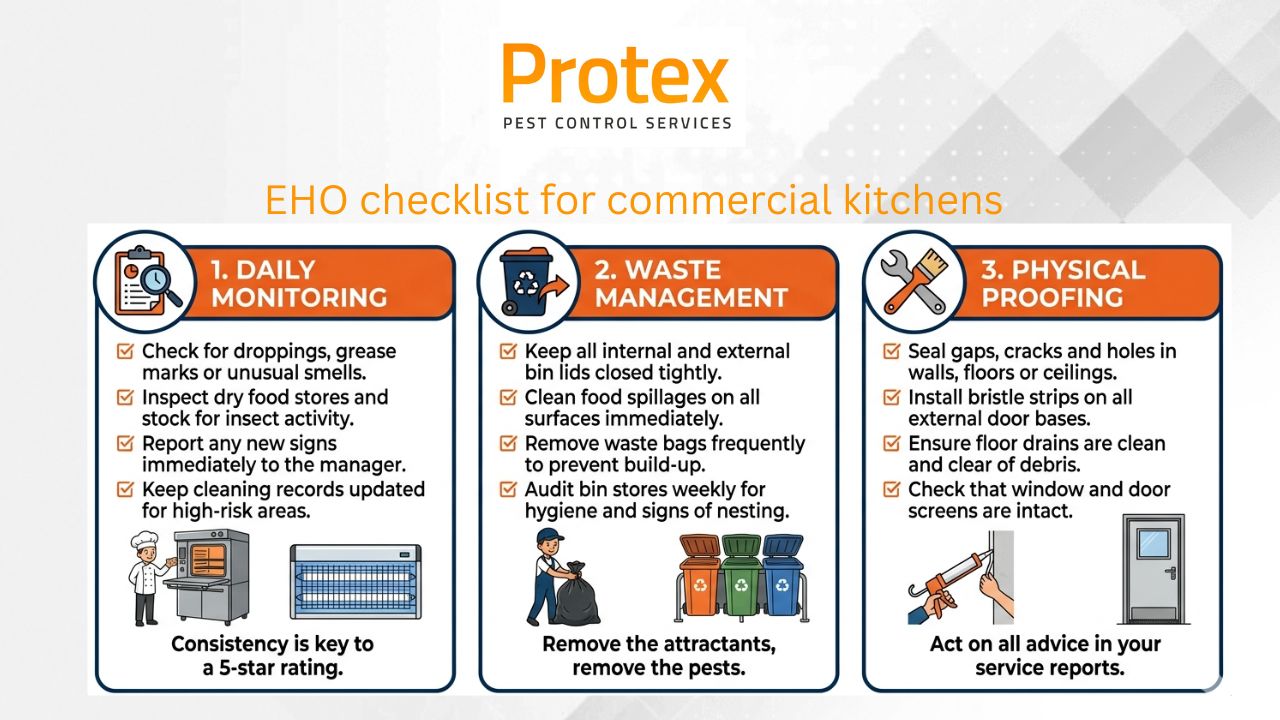 Protex
PEST CONTROL SERVICES

EHO checklist for commercial kitchens

1. DAILY MONITORING

Check for droppings, grease marks or unusual smells.
Inspect dry food stores and stock for insect activity.
Report any new signs immediately to the manager.
Keep cleaning records updated for high-risk areas.

Consistency is key to a 5-star rating.

2. WASTE MANAGEMENT

Keep all internal and external bin lids closed tightly.
Clean food spillages on all surfaces immediately.
Remove waste bags frequently to prevent build-up.
Audit bin stores weekly for hygiene and signs of nesting.

Remove the attractants, remove the pests.

3. PHYSICAL PROOFING

Seal gaps, cracks and holes in walls, floors or ceilings.
Install bristle strips on all external door bases.
Ensure floor drains are clean and clear of debris.
Check that window and door screens are intact.

Act on all advice in your service reports.